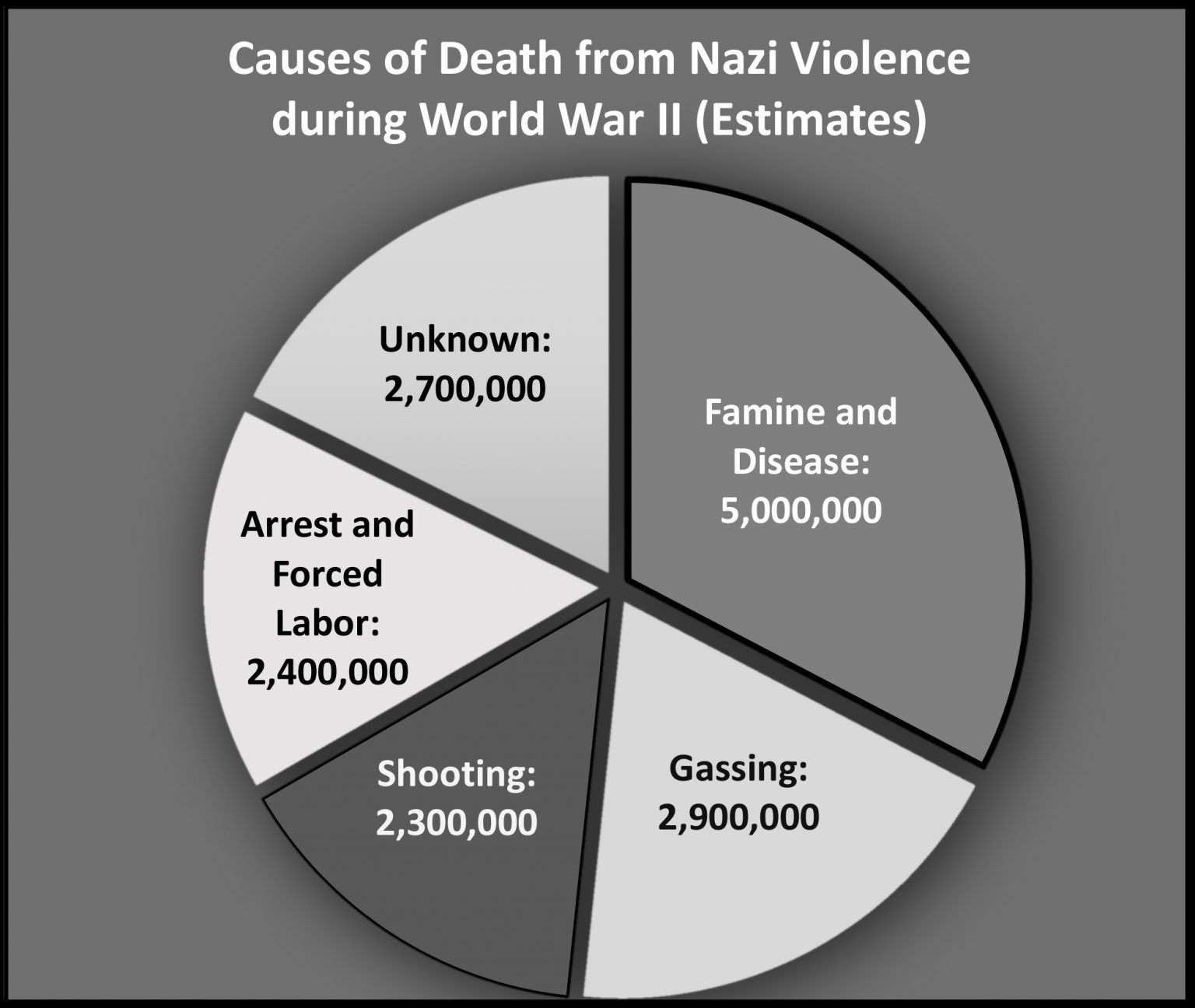 Causes of Death from Nazi Violence during World War II (Estimates)

Unknown: 2,700,000

Famine and Disease: 5,000,000

Arrest and Forced Labor: 2,400,000

Shooting: 2,300,000

Gassing: 2,900,000