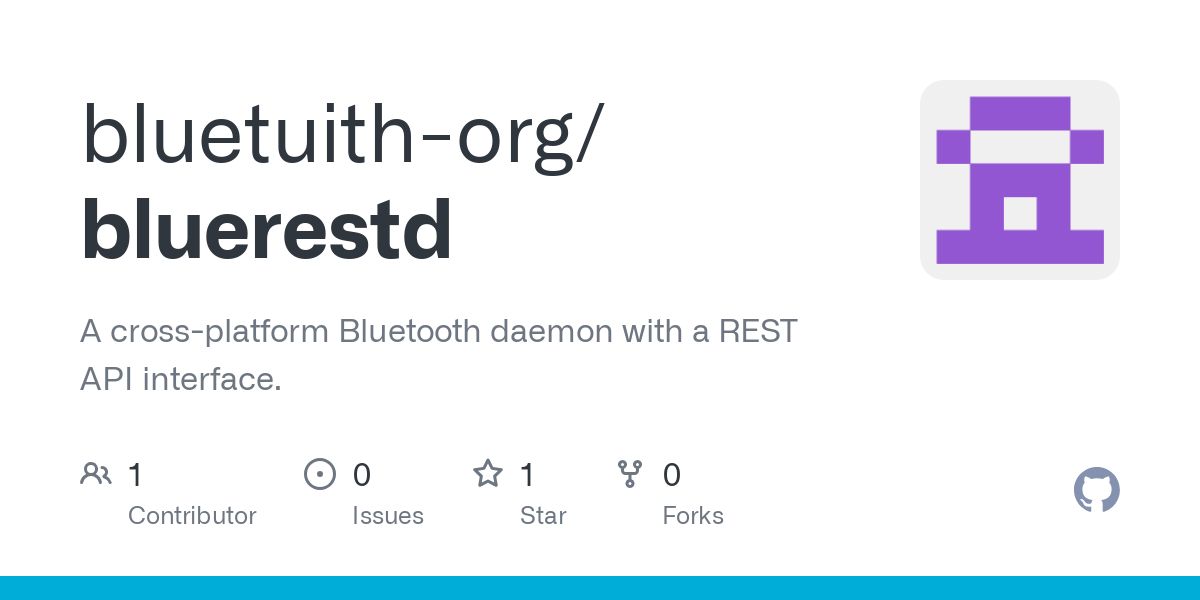 bluetuith-org/
bluerestd

A cross-platform Bluetooth daemon with a REST API interface.

1
Contributor

0
Issues

1
Star

0
Forks